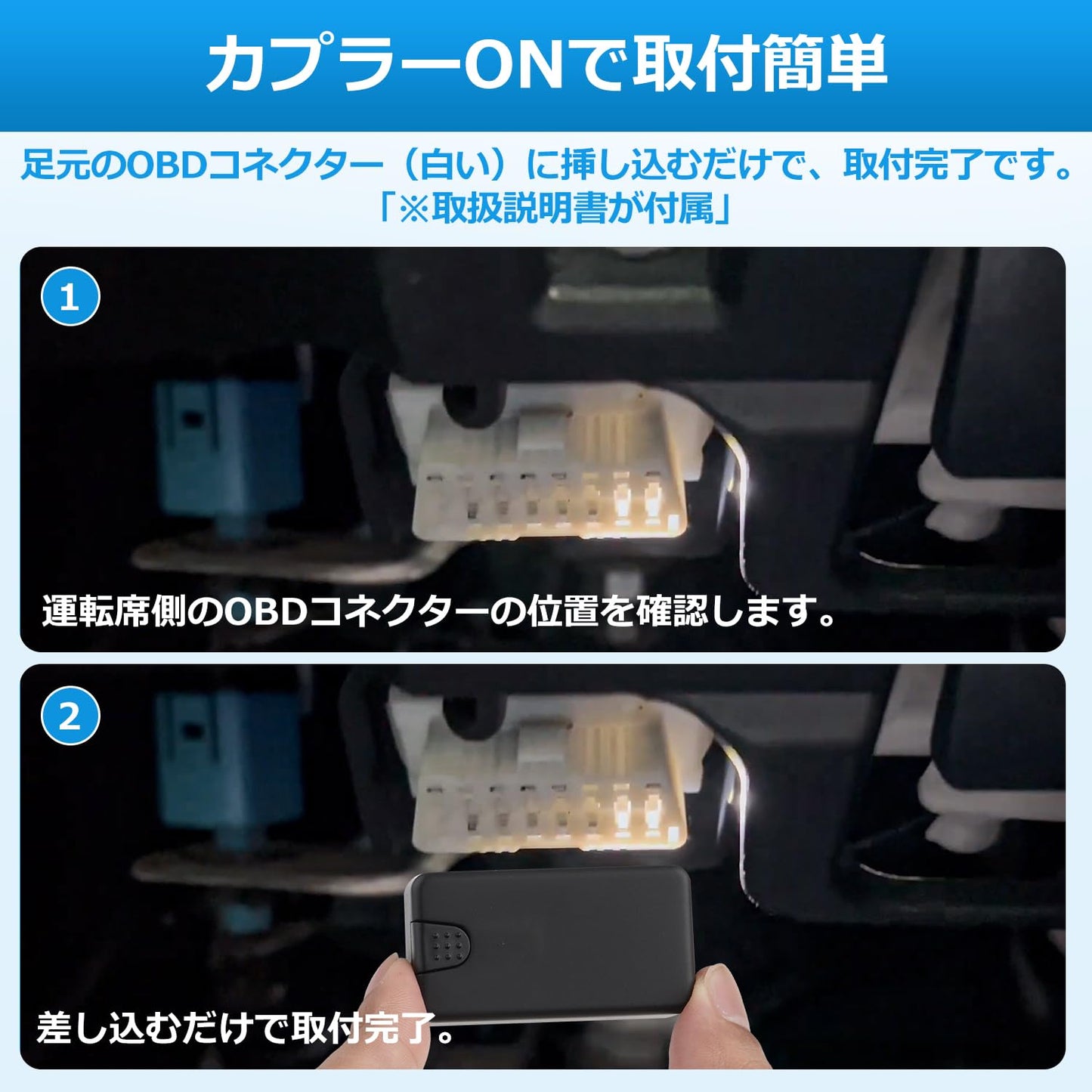 カプラーONで取付簡単

足元のOBDコネクター（白い）に挿し込むだけで、取付完了です。
「※取扱説明書が付属」

1

運転席側のOBDコネクターの位置を確認します。

2

差し込むだけで取付完了。