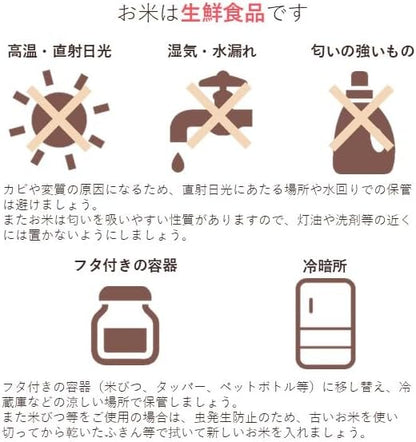 お米は生鮮食品です

高温・直射日光

湿気・水漏れ

匂いの強いもの

カビや変質の原因になるため、直射日光にあたる場所や水回りでの保管は避けましょう。
またお米は匂いを吸いやすい性質がありますので、灯油や洗剤等の近くには置かないようにしましょう。

フタ付きの容器

冷暗所

フタ付きの容器（米びつ、タッパー、ペットボトル等）に移し替え、冷蔵庫などの涼しい場所で保管しましょう。
また米びつ等をご使用の場合は、虫発生防止のため、古いお米を使い切ってから乾いたふきん等で拭いて新しいお米を入れましょう。