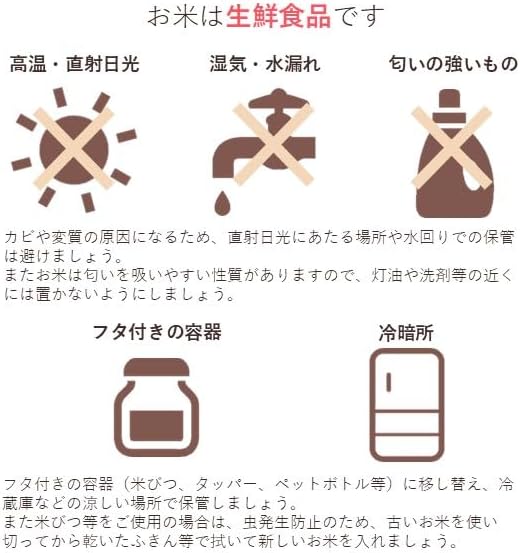 お米は生鮮食品です

高温・直射日光

湿気・水漏れ

匂いの強いもの

カビや変質の原因になるため、直射日光にあたる場所や水回りでの保管は避けましょう。
またお米は匂いを吸いやすい性質がありますので、灯油や洗剤等の近くには置かないようにしましょう。

フタ付きの容器

冷暗所

フタ付きの容器（米びつ、タッパー、ペットボトル等）に移し替え、冷蔵庫などの涼しい場所で保管しましょう。
また米びつ等をご使用の場合は、虫発生防止のため、古いお米を使い切ってから乾いたふきん等で拭いて新しいお米を入れましょう。