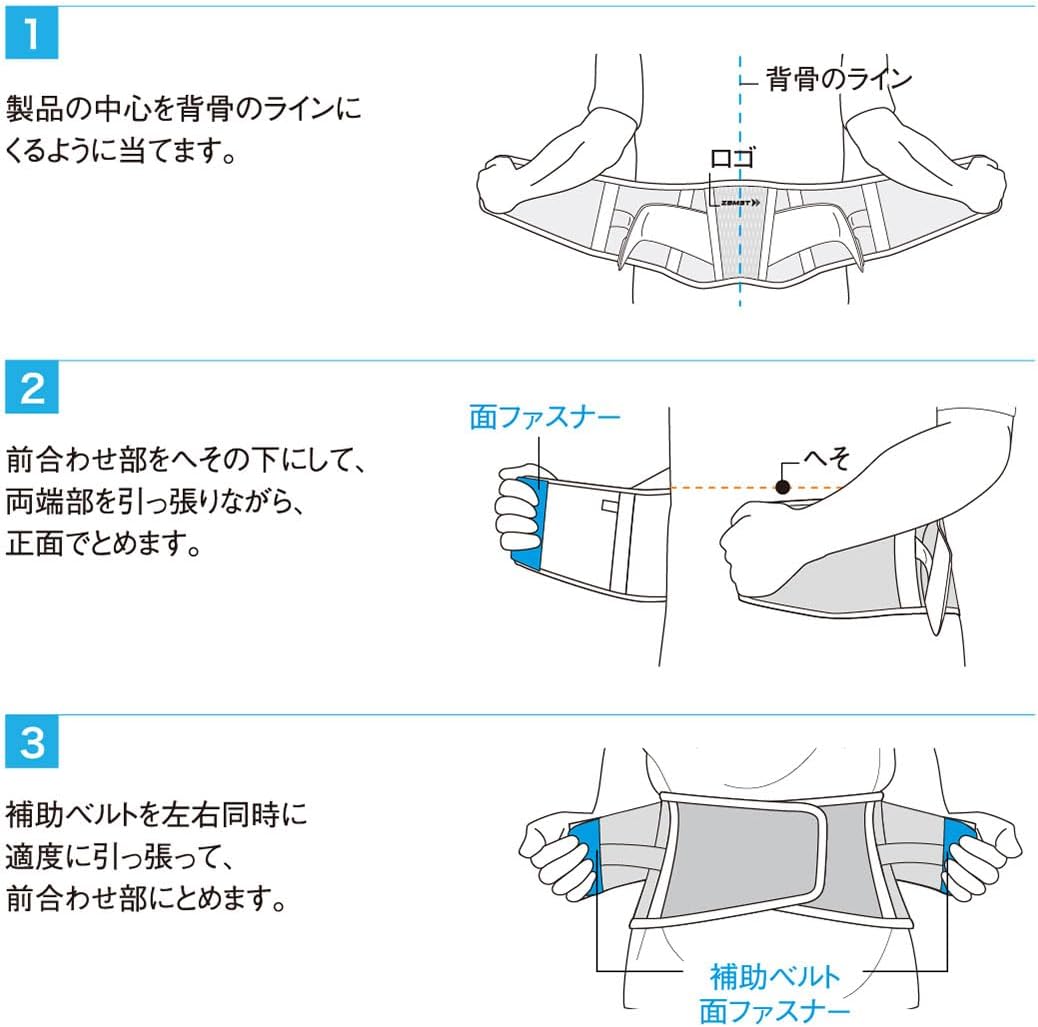 1

製品の中心を背骨のラインにくるように当てます。

背骨のライン

ロゴ

ZAMST

2

前合わせ部をへその下にして、両端部を引っ張りながら、正面でとめます。

面ファスナー

へそ

3

補助ベルトを左右同時に適度に引っ張って、前合わせ部にとめます。

補助ベルト
面ファスナー