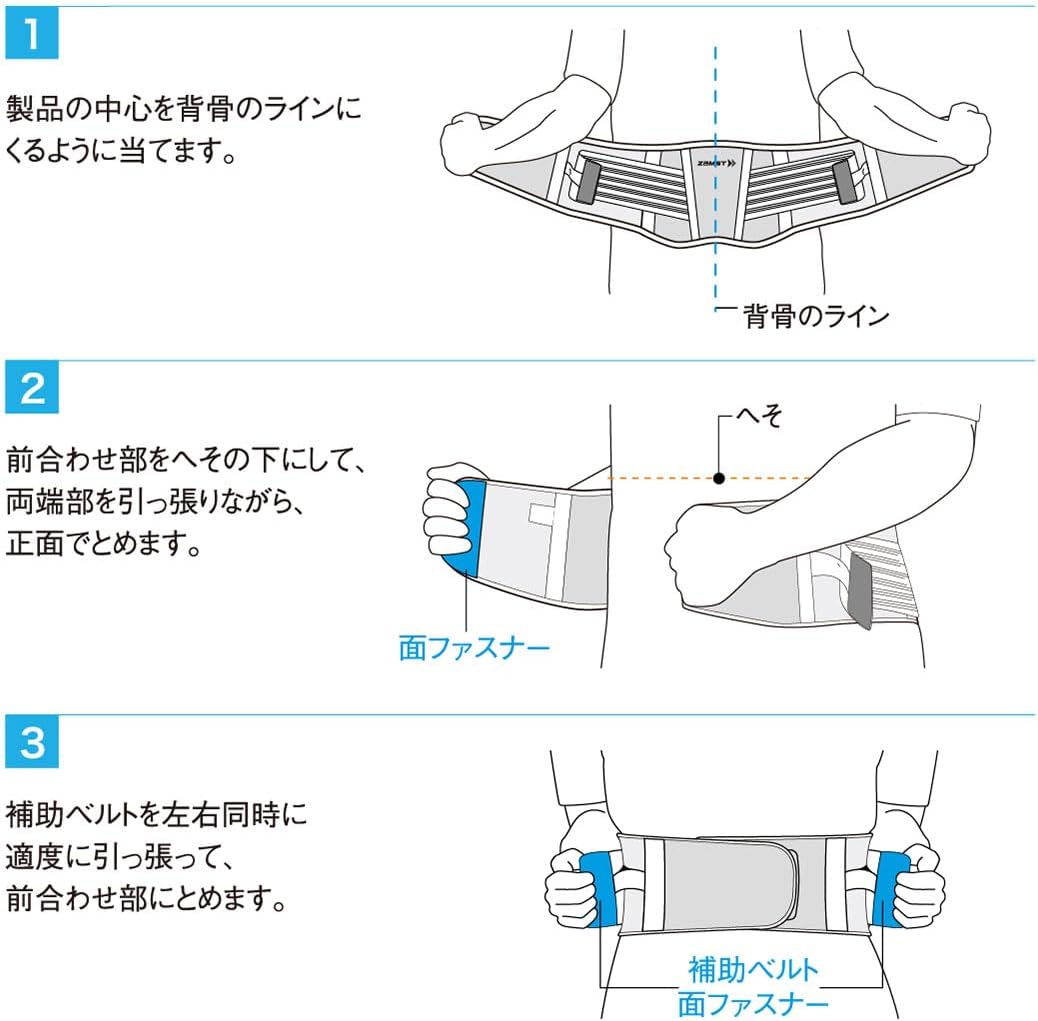 1

製品の中心を背骨のラインにくるように当てます。

ZAMST

背骨のライン

2

前合わせ部をへその下にして、両端部を引っ張りながら、正面でとめます。

へそ

面ファスナー

3

補助ベルトを左右同時に適度に引っ張って、前合わせ部にとめます。

補助ベルト
面ファスナー