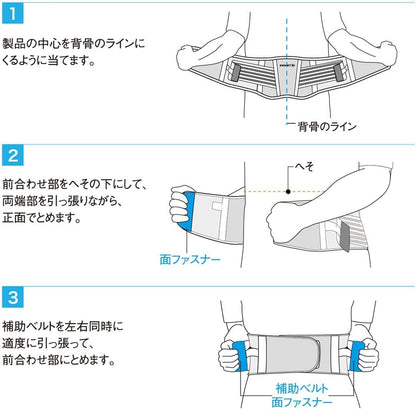 1

製品の中心を背骨のラインにくるように当てます。

背骨のライン

2

前合わせ部をへその下にして、両端部を引っ張りながら、正面でとめます。

へそ

面ファスナー

3

補助ベルトを左右同時に適度に引っ張って、前合わせ部にとめます。

補助ベルト
面ファスナー