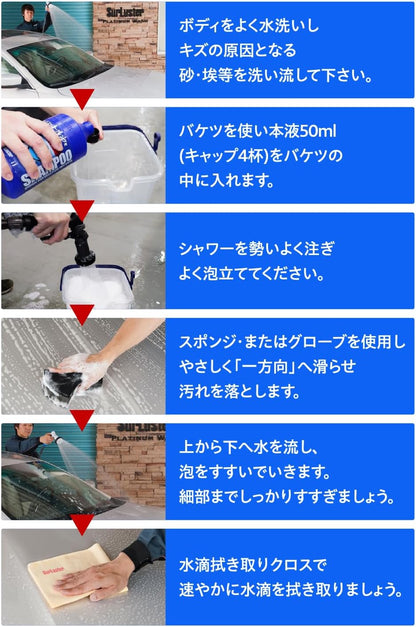 SurLuster
PLATINUM WASH

ボディをよく水洗いし
キズの原因となる
砂・埃等を洗い流して下さい。

SHAMPOO

バケツを使い本液50ml
(キャップ4杯)をバケツの
中に入れます。

シャワーを勢いよく注ぎ
よく泡立ててください。

スポンジ・またはグローブを使用し
やさしく「一方向」へ滑らせ
汚れを落とします。

SurLuster
PLATINUM W

上から下へ水を流し、
泡をすすいでいきます。
細部までしっかりすすぎましょう。

SurLuster

水滴拭き取りクロスで
速やかに水滴を拭き取りましょう。