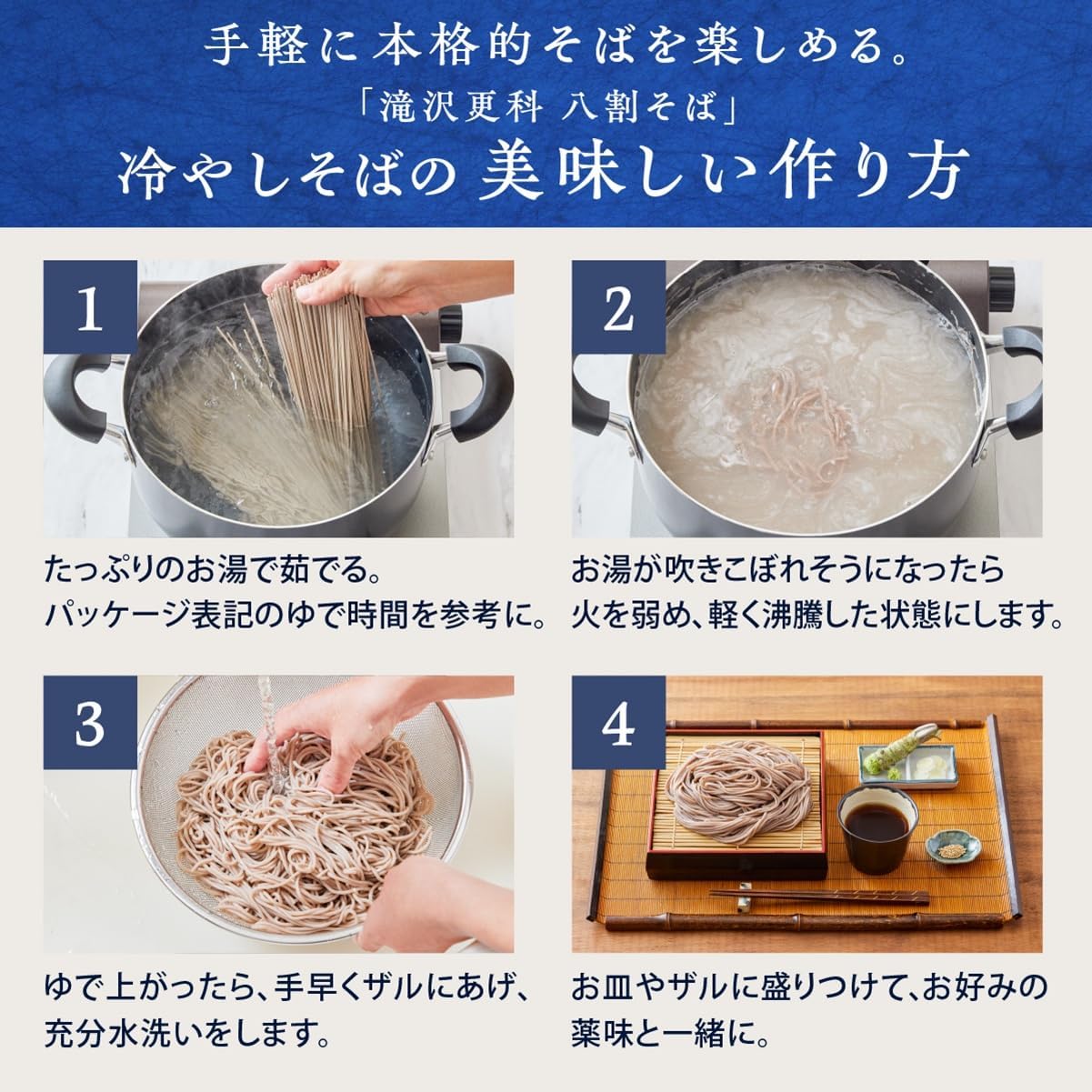 手軽に本格的そばを楽しめる。
「滝沢更科 八割そば」
冷やしそばの 美味しい作り方

1

たっぷりのお湯で茹でる。
パッケージ表記のゆで時間を参考に。

2

お湯が吹きこぼれそうになったら
火を弱め、軽く沸騰した状態にします。

3

ゆで上がったら、手早くザルにあげ、
充分水洗いをします。

4

お皿やザルに盛りつけて、お好みの
薬味と一緒に。