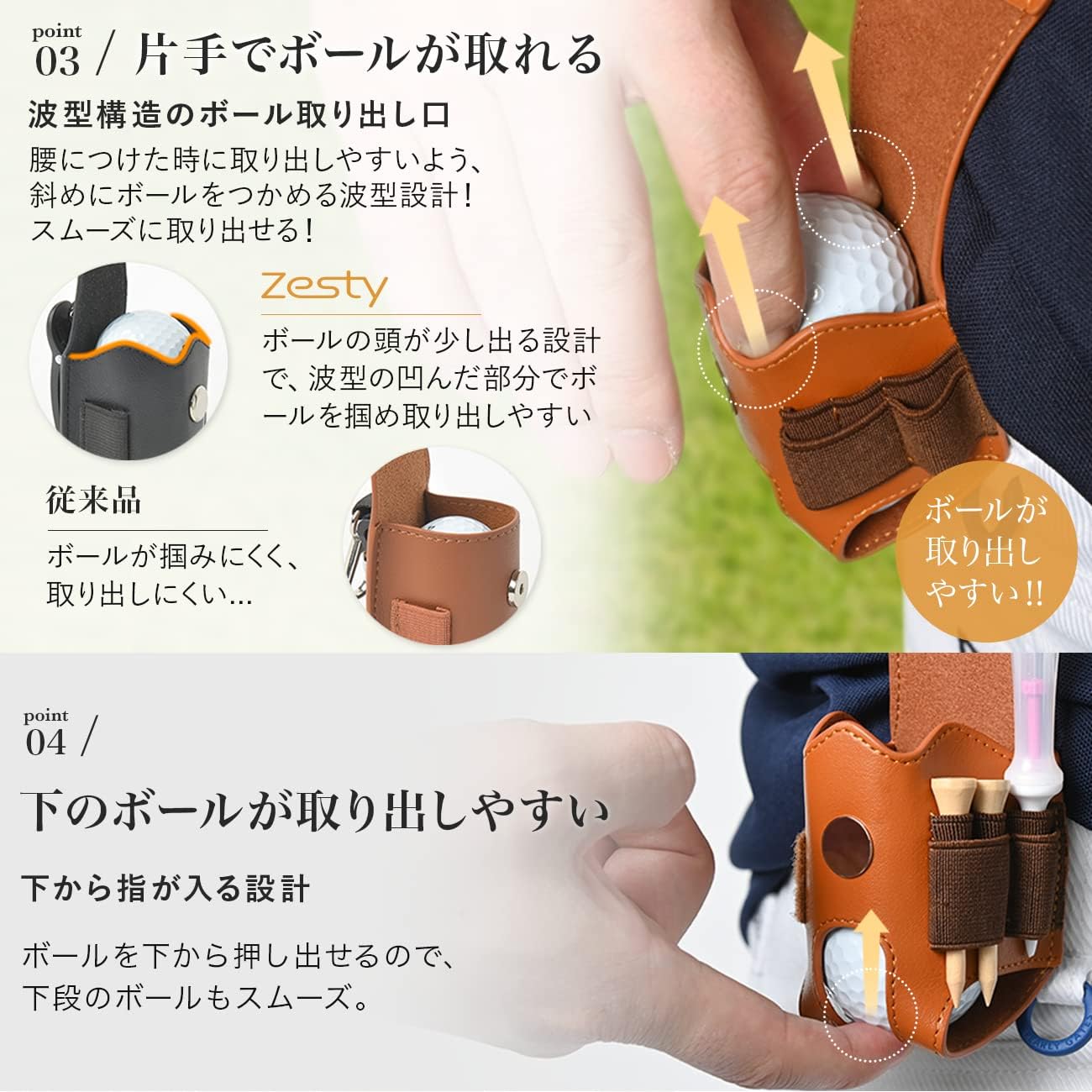 point
03 / 片手でボールが取れる

波型構造のボール取り出し口

腰につけた時に取り出しやすいよう、斜めにボールをつかめる波型設計！スムーズに取り出せる！

Zesty

ボールの頭が少し出る設計で、波型の凹んだ部分でボールを掴め取り出しやすい

従来品

ボールが掴みにくく、取り出しにくい…

ボールが取り出しやすい!!

point
04 /

下のボールが取り出しやすい

下から指が入る設計

ボールを下から押し出せるので、下段のボールもスムーズ。