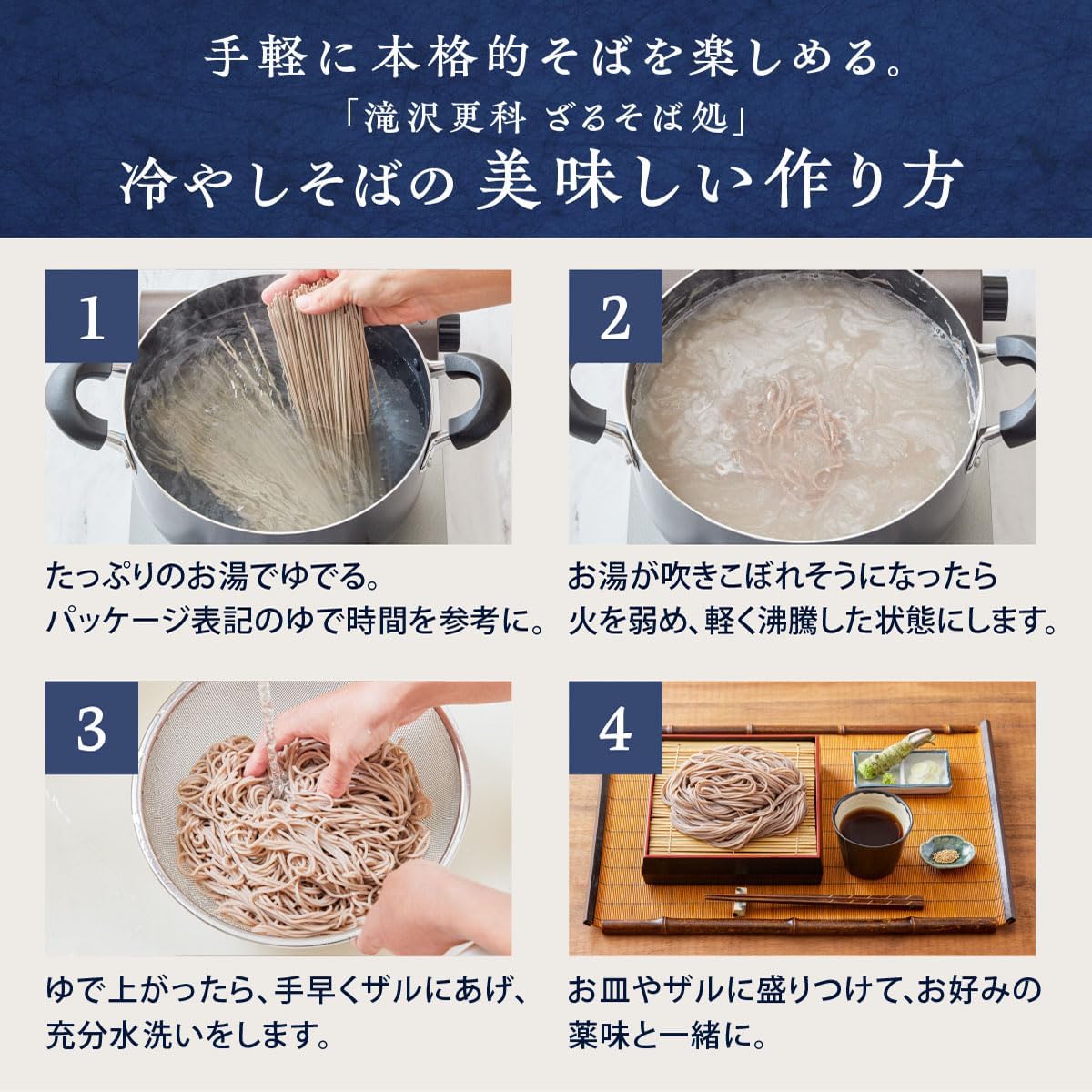 手軽に本格的そばを楽しめる。
「滝沢更科 ざるそば処」
冷やしそばの 美味しい作り方

1

たっぷりのお湯でゆでる。
パッケージ表記のゆで時間を参考に。

2

お湯が吹きこぼれそうになったら
火を弱め、軽く沸騰した状態にします。

3

ゆで上がったら、手早くザルにあげ、
充分水洗いをします。

4

お皿やザルに盛りつけて、お好みの
薬味と一緒に。