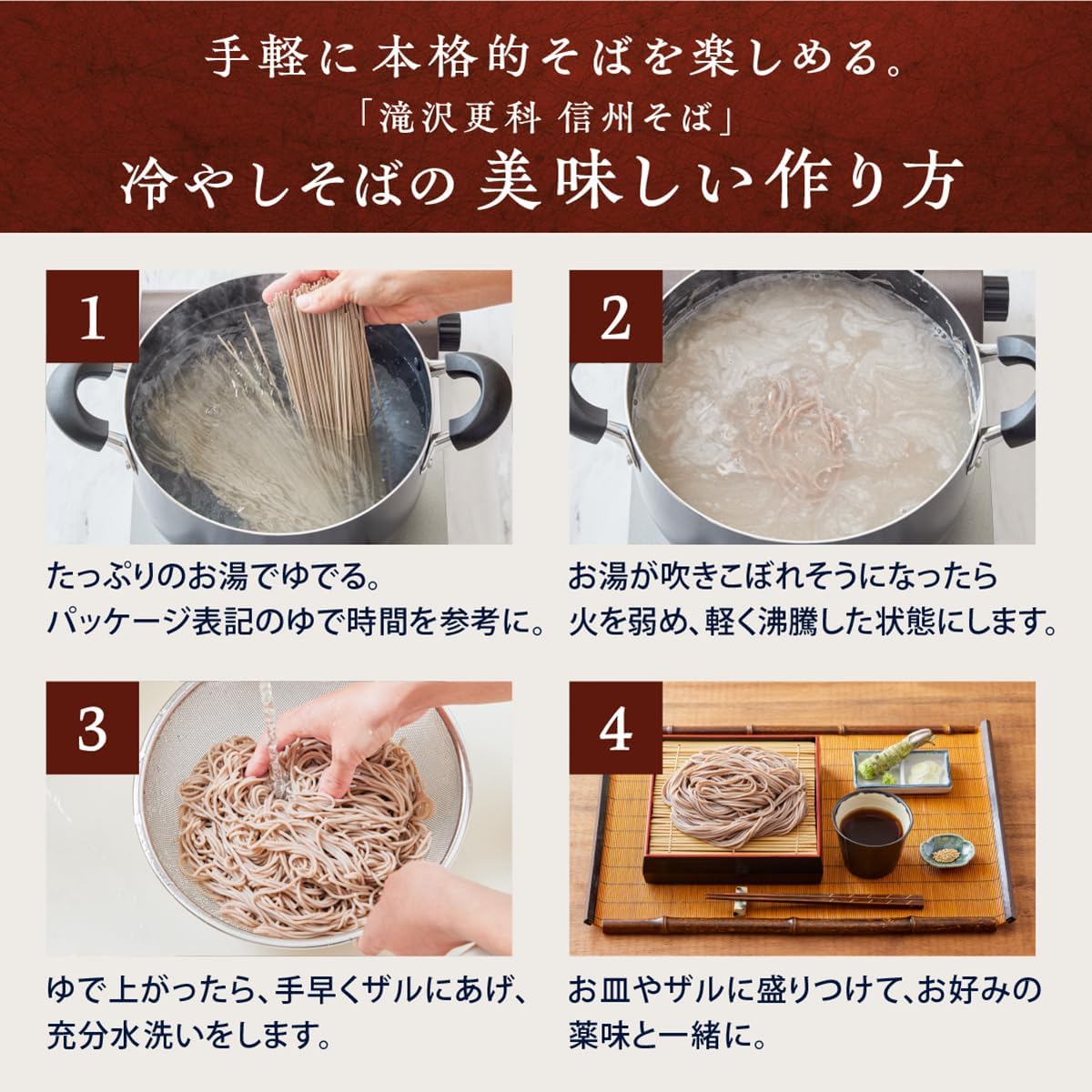 手軽に本格的そばを楽しめる。
「滝沢更科 信州そば」
冷やしそばの 美味しい作り方

1

たっぷりのお湯でゆでる。
パッケージ表記のゆで時間を参考に。

2

お湯が吹きこぼれそうになったら
火を弱め、軽く沸騰した状態にします。

3

ゆで上がったら、手早くザルにあげ、
充分水洗いをします。

4

お皿やザルに盛りつけて、お好みの
薬味と一緒に。