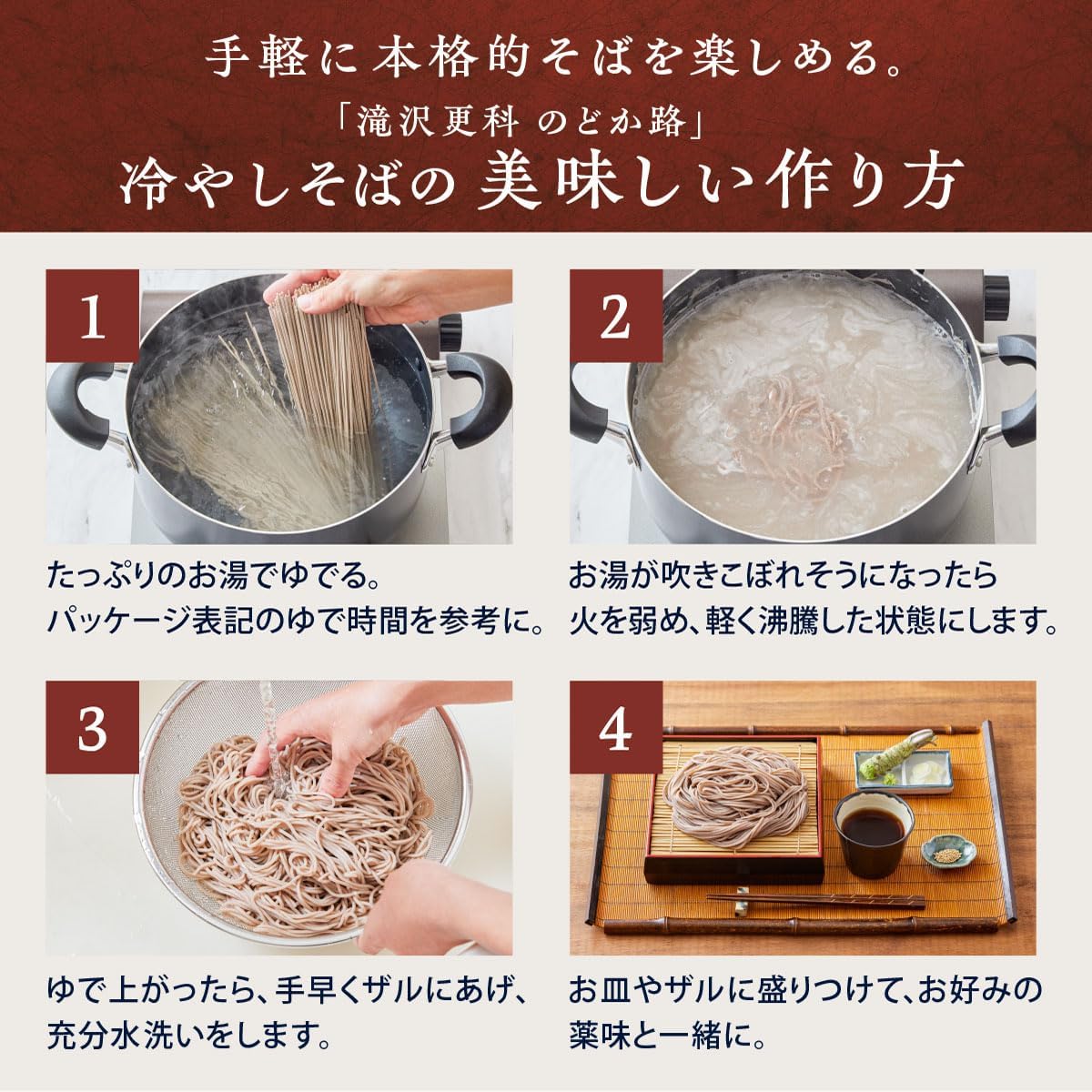 手軽に本格的そばを楽しめる。

「滝沢更科 のどか路」
冷やしそばの 美味しい作り方

1

たっぷりのお湯でゆでる。
パッケージ表記のゆで時間を参考に。

2

お湯が吹きこぼれそうになったら
火を弱め、軽く沸騰した状態にします。

3

ゆで上がったら、手早くザルにあげ、
充分水洗いをします。

4

お皿やザルに盛りつけて、お好みの
薬味と一緒に。