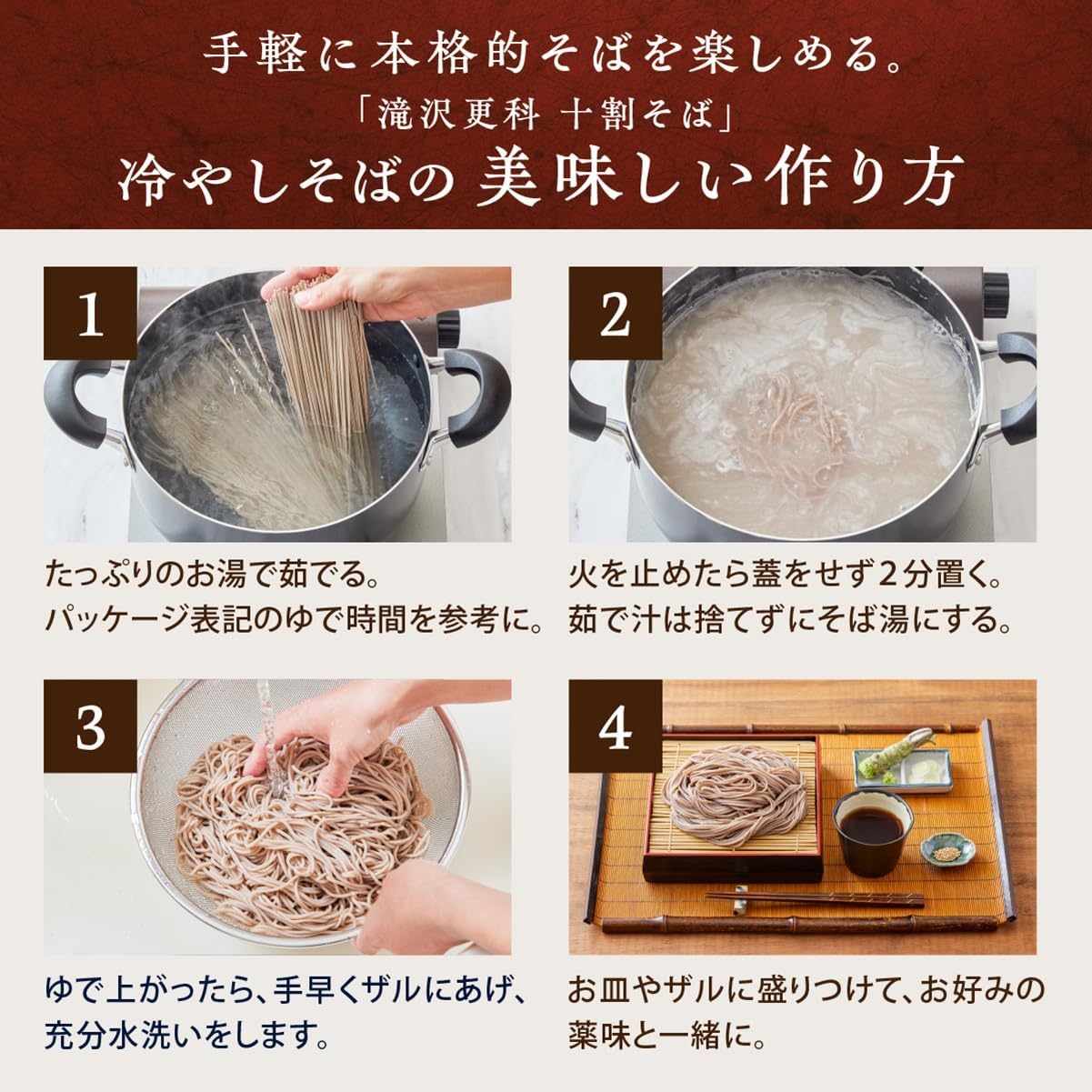 手軽に本格的そばを楽しめる。
「滝沢更科 十割そば」
冷やしそばの 美味しい作り方

1

たっぷりのお湯で茹でる。
パッケージ表記のゆで時間を参考に。

2

火を止めたら蓋をせず2分置く。
茹で汁は捨てずにそば湯にする。

3

ゆで上がったら、手早くザルにあげ、
充分水洗いをします。

4

お皿やザルに盛りつけて、お好みの
薬味と一緒に。