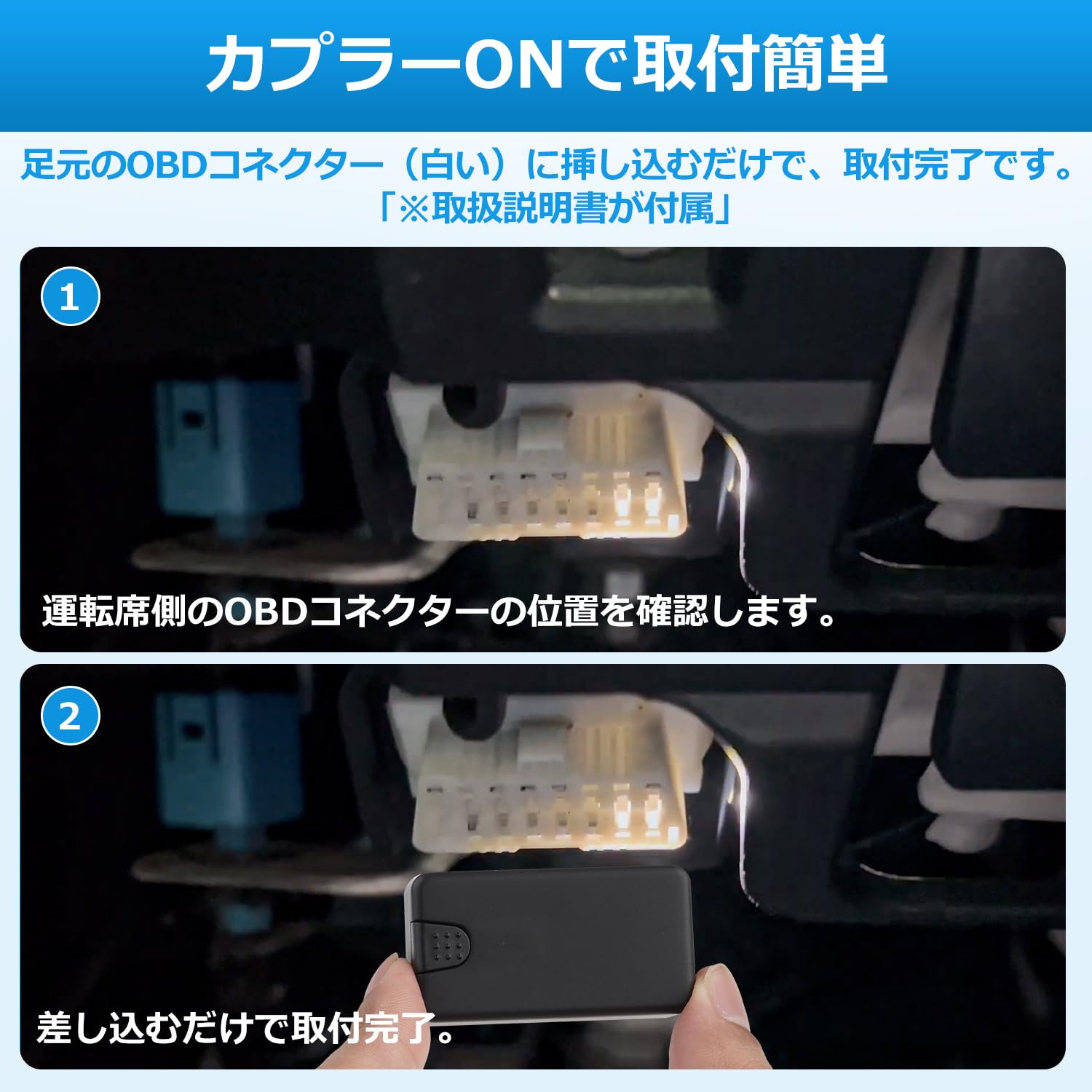 カプラーONで取付簡単

足元のOBDコネクター（白い）に挿し込むだけで、取付完了です。
「※取扱説明書が付属」

1

運転席側のOBDコネクターの位置を確認します。

2

差し込むだけで取付完了。