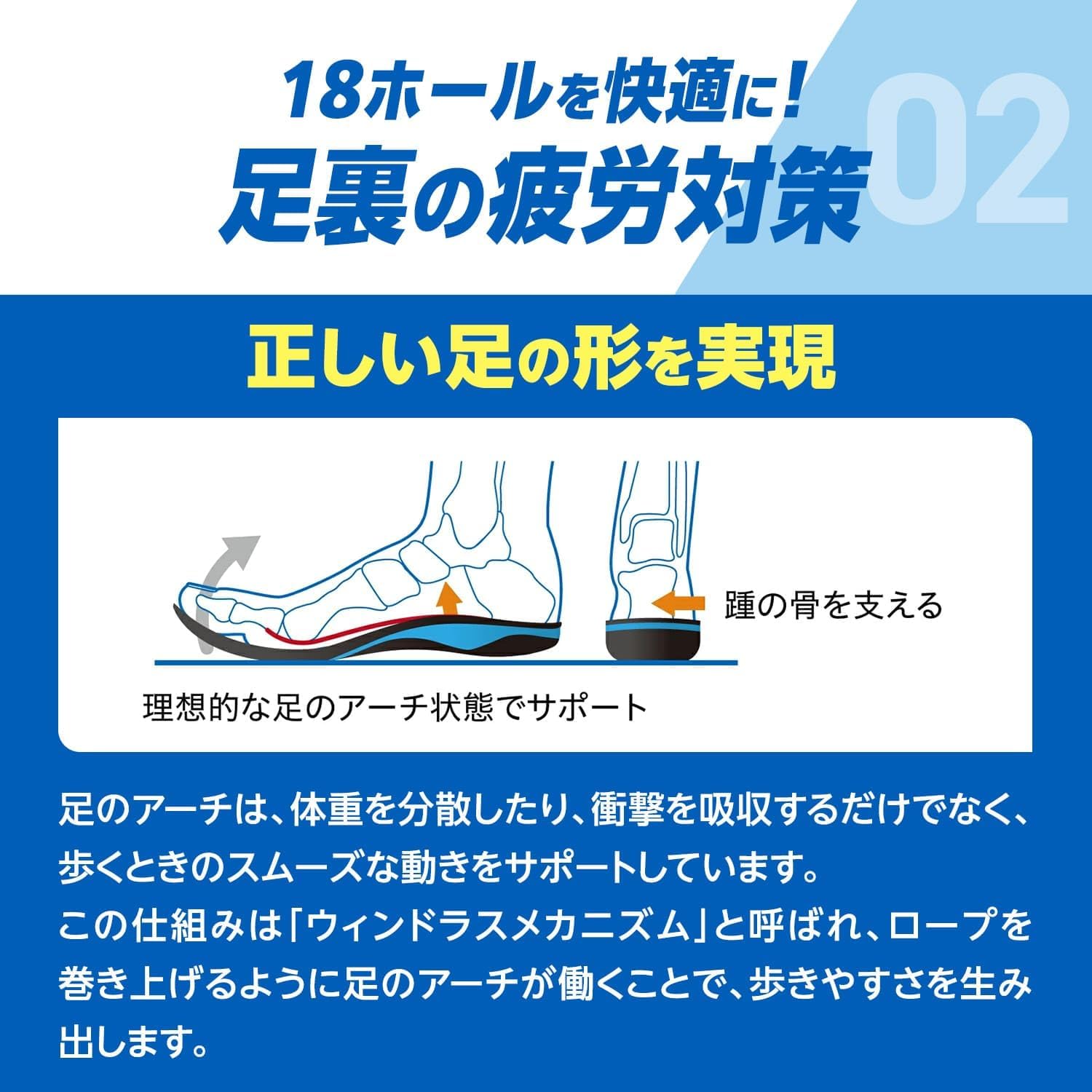 18ホールを快適に！
足裏の疲労対策

02

正しい足の形を実現

踵の骨を支える

理想的な足のアーチ状態でサポート

足のアーチは、体重を分散したり、衝撃を吸収するだけでなく、歩くときのスムーズな動きをサポートしています。
この仕組みは「ウィンドラスメカニズム」と呼ばれ、ロープを巻き上げるように足のアーチが働くことで、歩きやすさを生み出します。