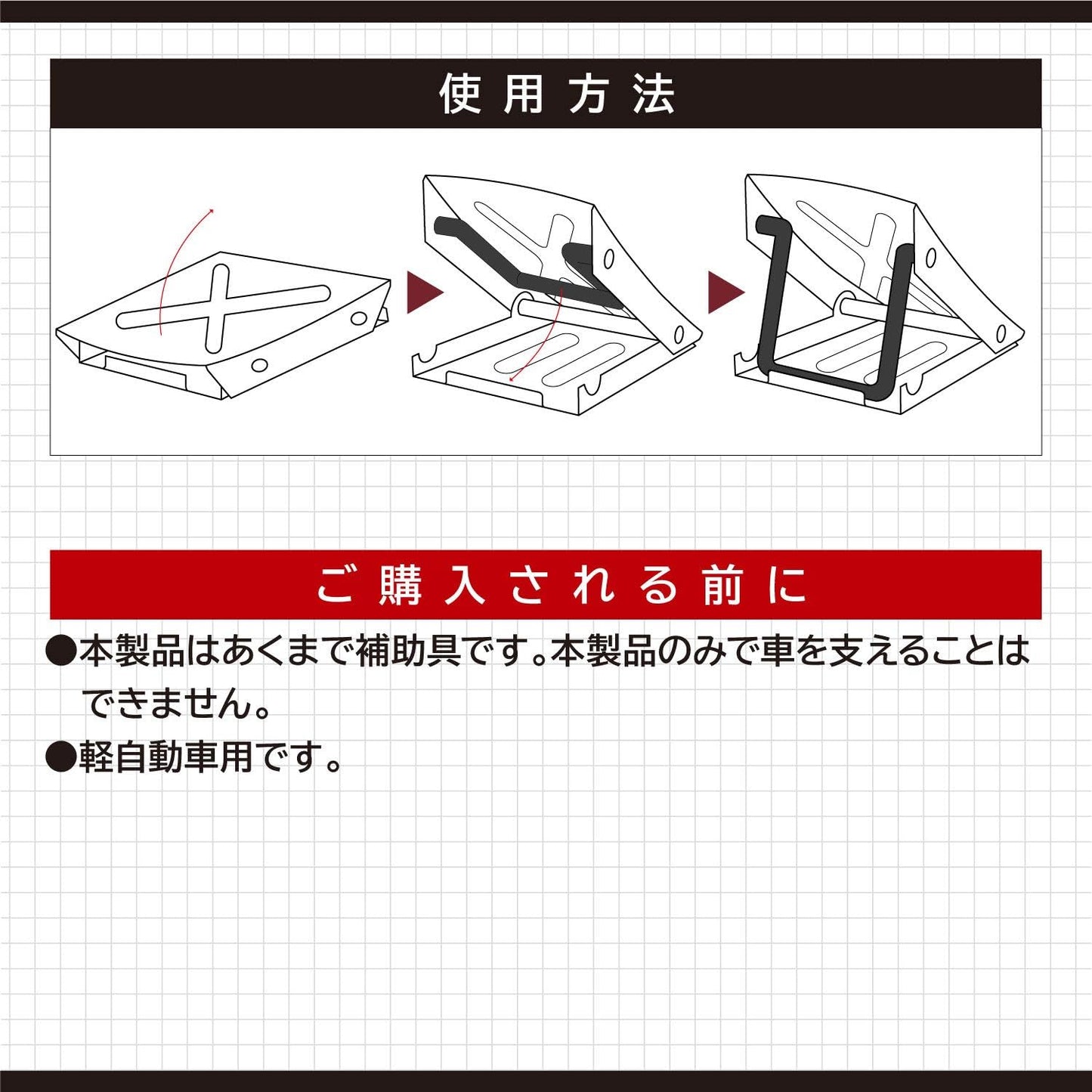 使用方法

ご購入される前に

●本製品はあくまで補助具です。本製品のみで車を支えることはできません。

●軽自動車用です。