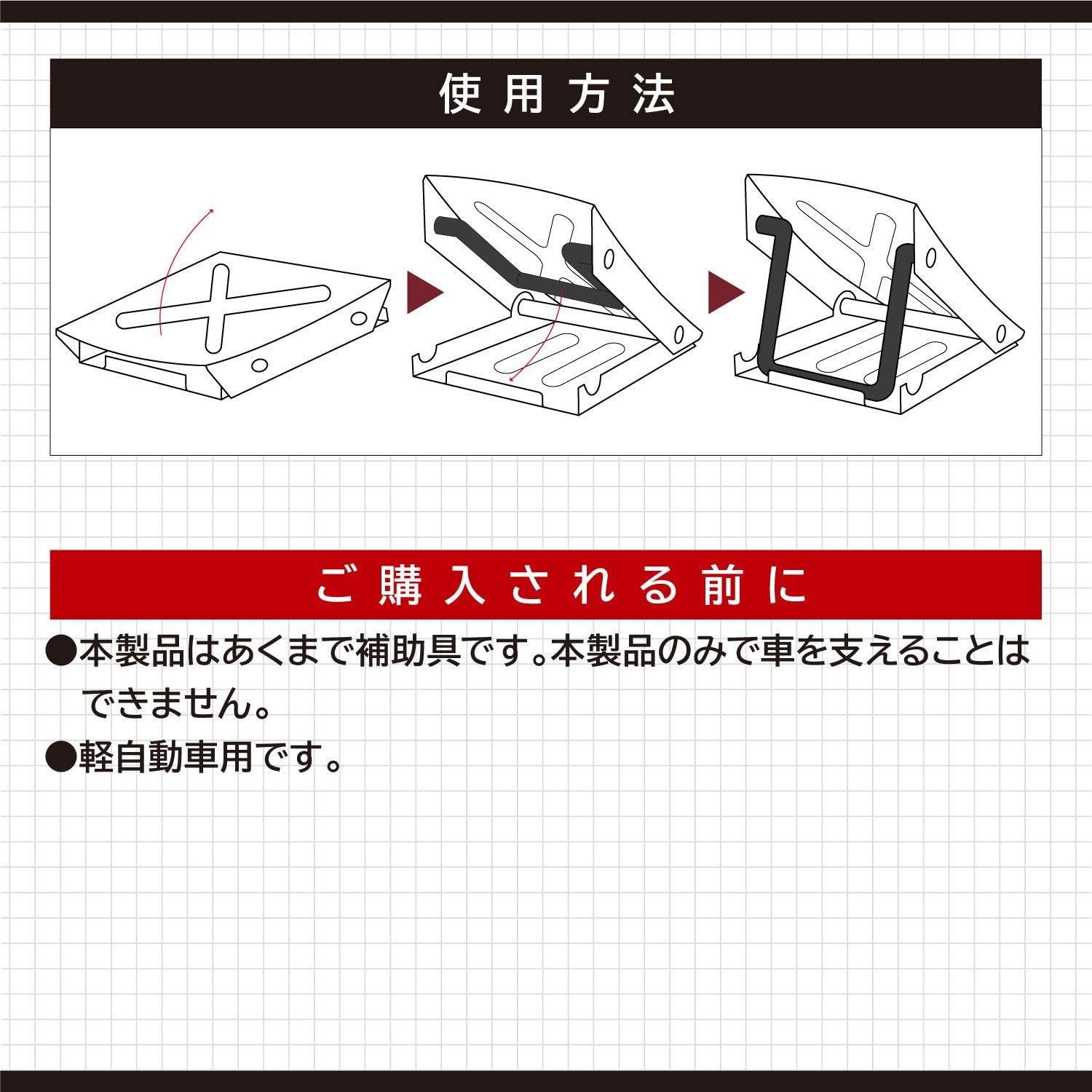 使用方法

ご購入される前に

●本製品はあくまで補助具です。本製品のみで車を支えることはできません。

●軽自動車用です。