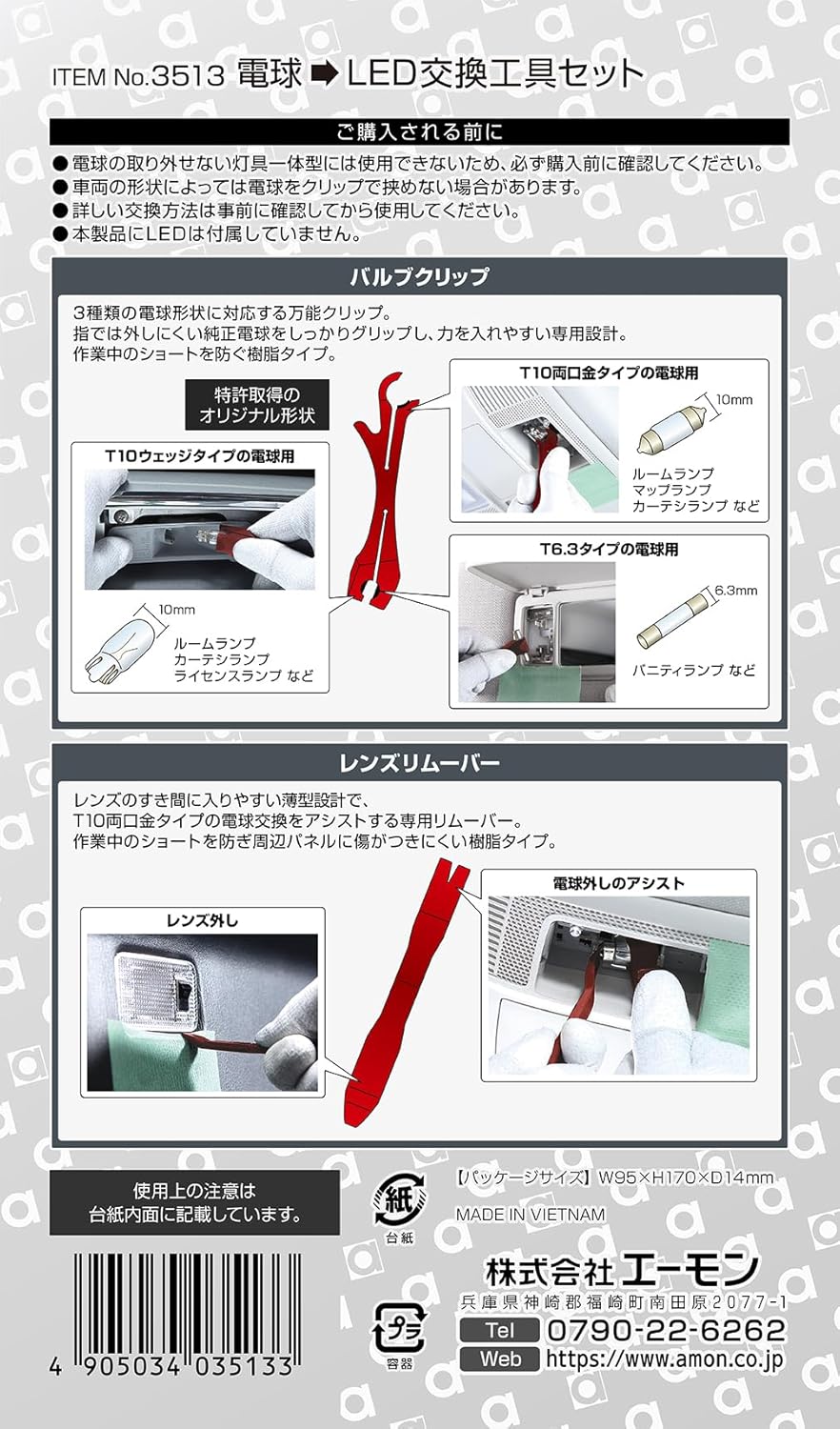 ITEM No.3513 電球 ➡ LED交換工具セット

ご購入される前に

● 電球の取り外せない灯具一体型には使用できないため、必ず購入前に確認してください。
● 車両の形状によっては電球をクリップで挟めない場合があります。
● 詳しい交換方法は事前に確認してから使用してください。
● 本製品にLEDは付属していません。

バルブクリップ

3種類の電球形状に対応する万能クリップ。
指では外しにくい純正電球をしっかりグリップし、力を入れやすい専用設計。
作業中のショートを防ぐ樹脂タイプ。

特許取得の
オリジナル形状

T10ウェッジタイプの電球用

10mm

ルームランプ
カーテシランプ
ライセンスランプ など

T10両口金タイプの電球用

10mm

ルームランプ
マップランプ
カーテシランプ など

T6.3タイプの電球用

6.3mm

バニティランプ など

レンズリムーバー

レンズのすき間に入りやすい薄型設計で、
T10両口金タイプの電球交換をアシストする専用リムーバー。
作業中のショートを防ぎ周辺パネルに傷がつきにくい樹脂タイプ。

レンズ外し

電球外しのアシスト

使用上の注意は
台紙内面に記載しています。

紙
台紙

【パッケージサイズ】W95×H170×D14mm

MADE IN VIETNAM

株式会社エーモン
兵庫県神崎郡福崎町南田原2077-1
Tel 0790-22-6262
Web https://www.amon.co.jp

プラ
容器

4 905034 035133